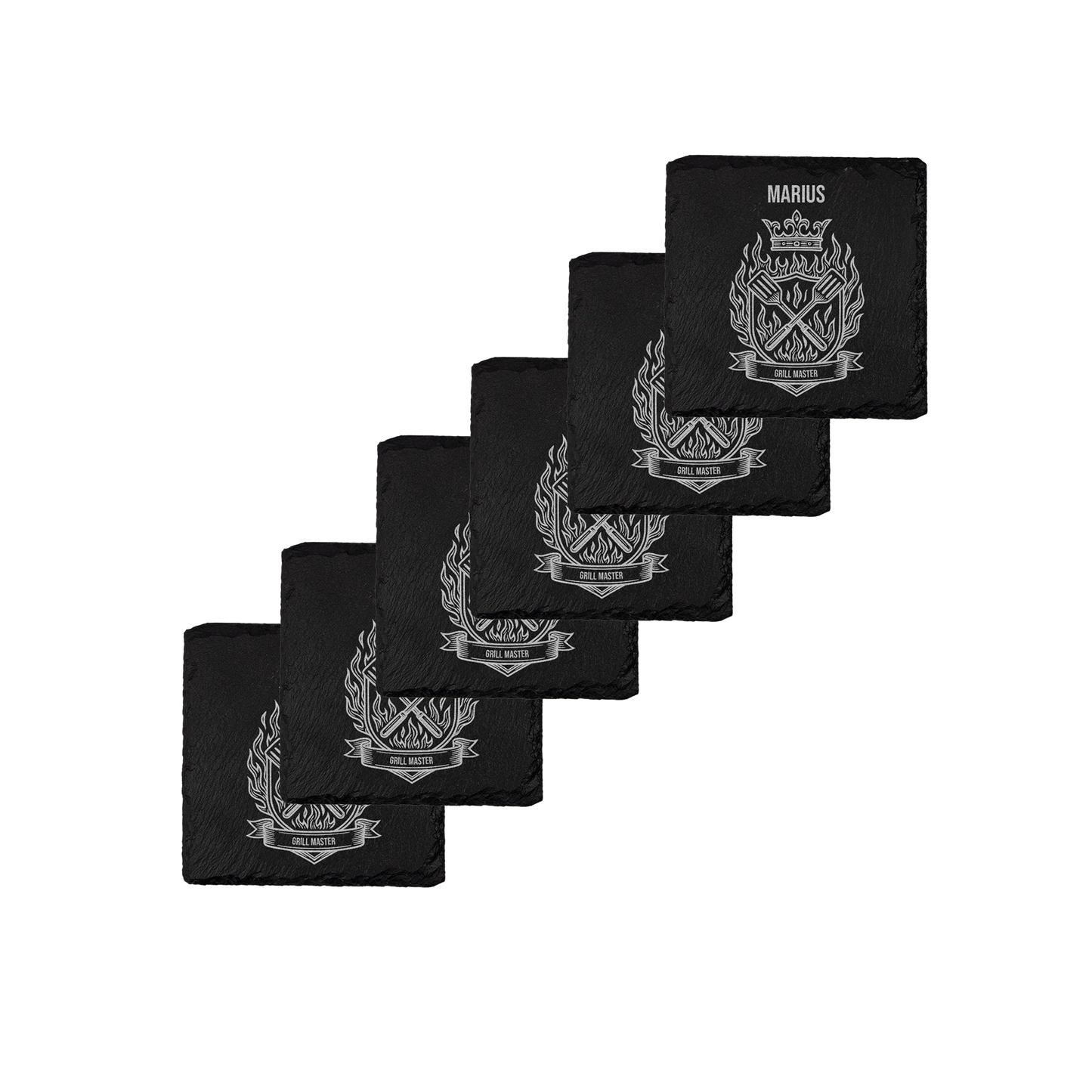 MARIUS

GRILL MASTER

GRILL MASTER

GRILL MASTER

GRILL MASTER

GRILL MASTER

GRILL MASTER