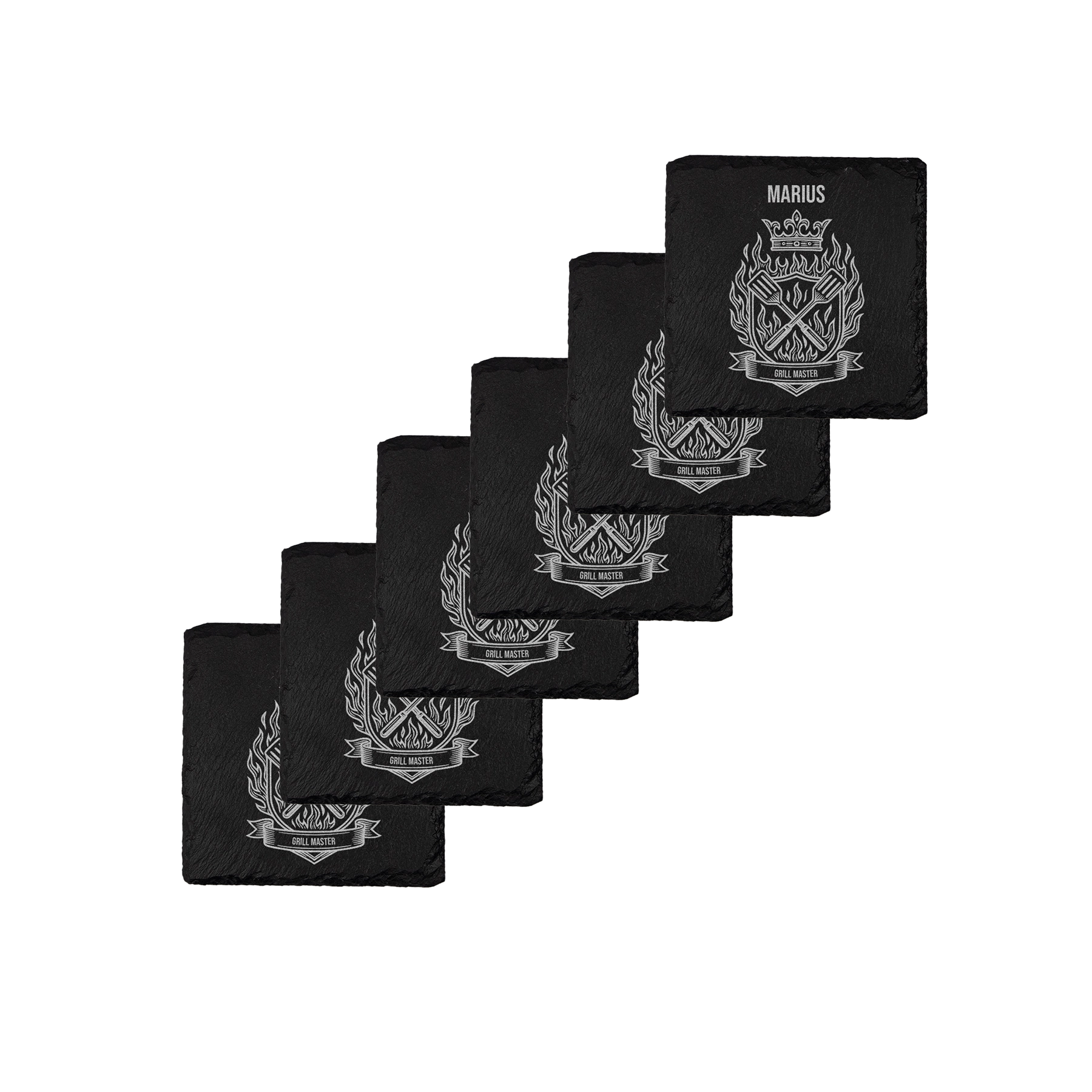 MARIUS

GRILL MASTER

GRILL MASTER

GRILL MASTER

GRILL MASTER

GRILL MASTER

GRILL MASTER